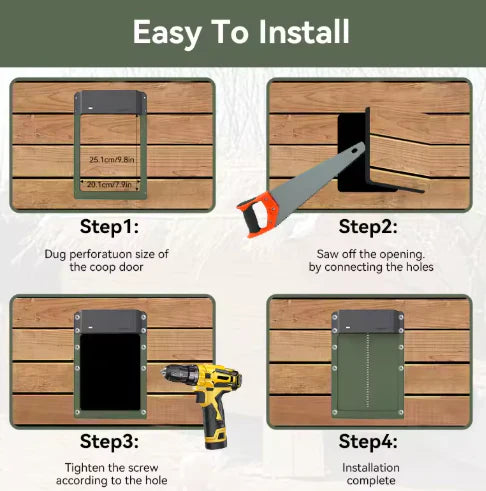 Easy To Install

25.1cm/9.8in

20.1cm/7.9in

Step1:

Dug perforatuon size of the coop door

Step2:

Saw off the opening. by connecting the holes

Step3:

Tighten the screw according to the hole

Step4:

Installation complete