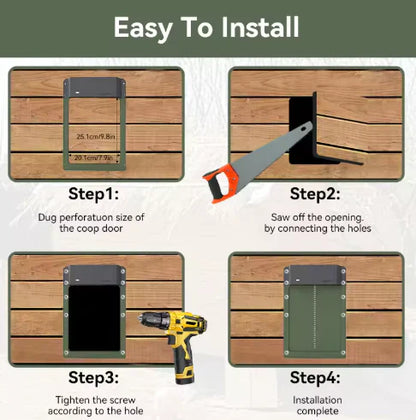 Easy To Install

25.1cm/9.8in

20.1cm/7.9in

Step1:

Dug perforatuon size of the coop door

Step2:

Saw off the opening. by connecting the holes

Step3:

Tighten the screw according to the hole

Step4:

Installation complete